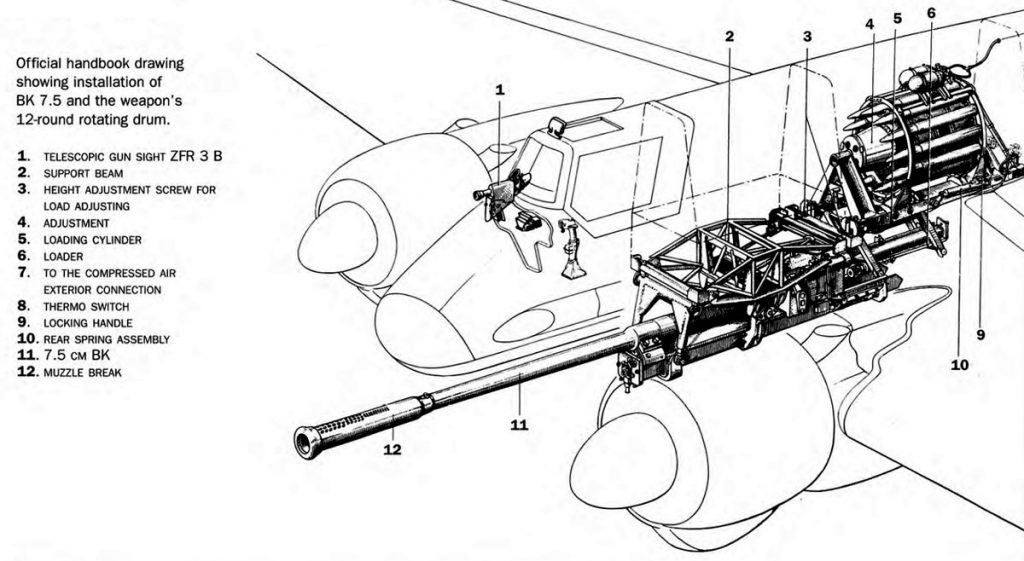 Official handbook drawing showing installation of BK 7.5 and the weapon's 12-round rotating drum.

1. TELESCOPIC GUN SIGHT ZFR 3 B
2. SUPPORT BEAM
3. HEIGHT ADJUSTMENT SCREW FOR LOAD ADJUSTING
4. ADJUSTMENT
5. LOADING CYLINDER
6. LOADER
7. TO THE COMPRESSED AIR EXTERIOR CONNECTION
8. THERMO SWITCH
9. LOCKING HANDLE
10. REAR SPRING ASSEMBLY
11. 7.5 CM BK
12. MUZZLE BREAK

1
2
3
4
5
6
9
10
11
12